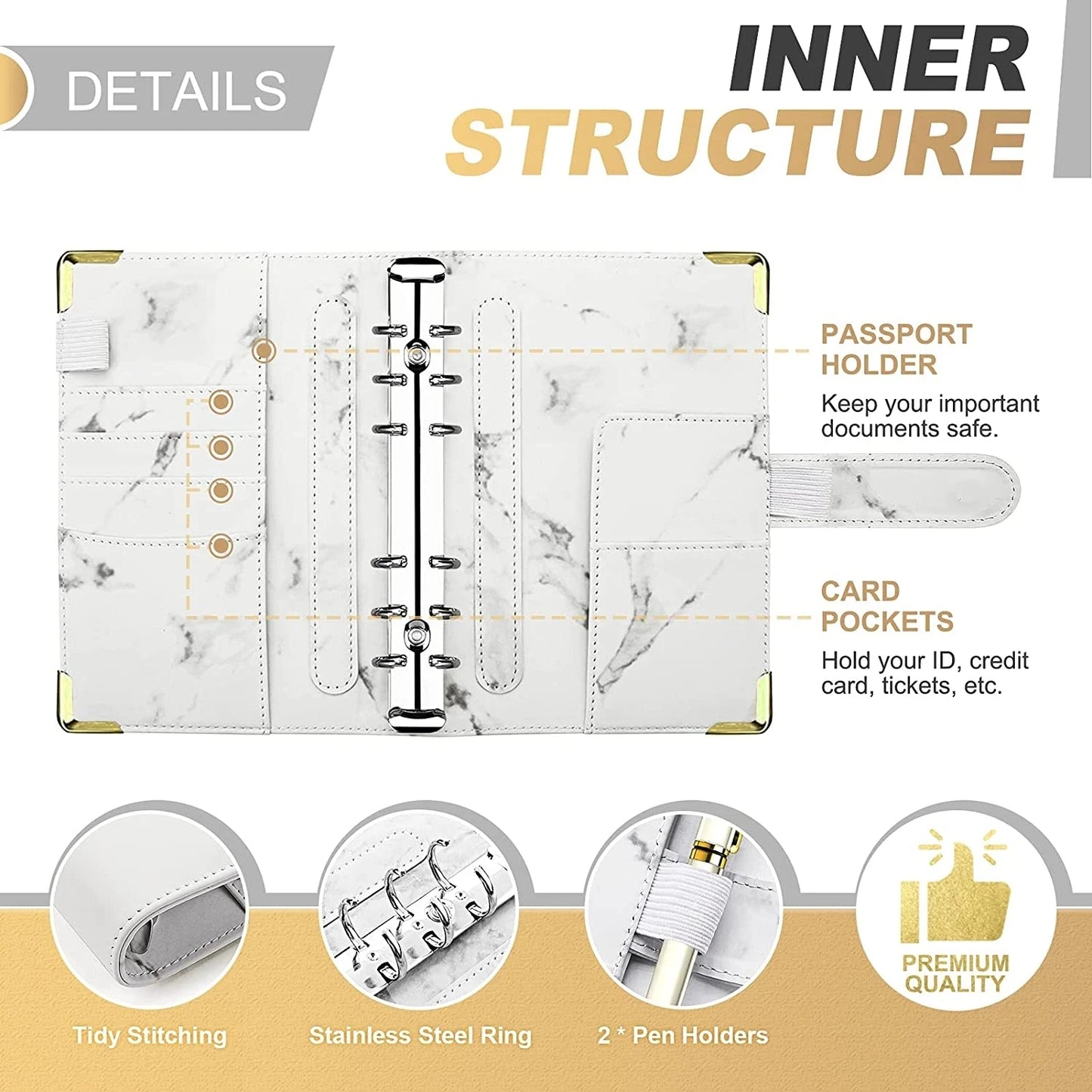 DETAILS

INNER STRUCTURE

PASSPORT HOLDER

Keep your important documents safe.

CARD POCKETS

Hold your ID, credit card, tickets, etc.

PREMIUM QUALITY

Tidy Stitching

Stainless Steel Ring

2 * Pen Holders